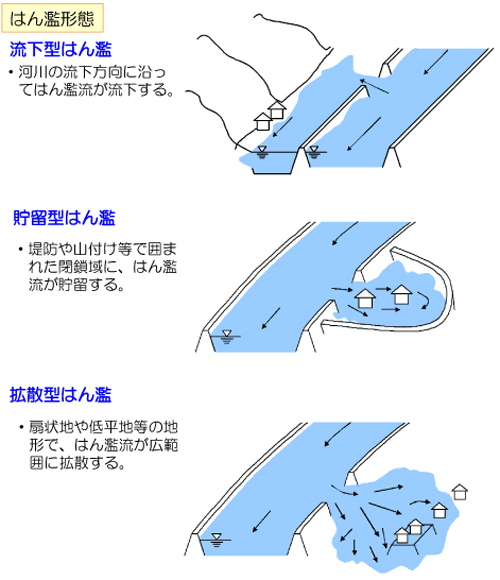 はん濫形態

流下型はん濫

・河川の流下方向に沿ってはん濫流が流下する。

貯留型はん濫

・堤防や山付け等で囲まれた閉鎖域に、はん濫流が貯留する。

拡散型はん濫

・扇状地や低平地等の地形で、はん濫流が広範囲に拡散する。